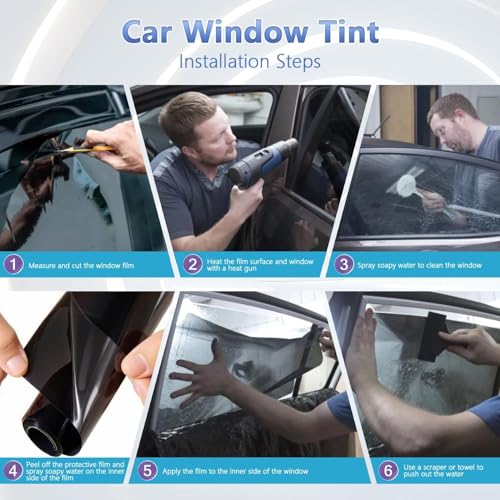 Car Window Tint
Installation Steps

1 Measure and cut the window film

2 Heat the film surface and window with a heat gun

3 Spray soapy water to clean the window

4 Peel off the protective film and spray soapy water on the inner side of the film

5 Apply the film to the inner side of the window

6 Use a scraper or towel to push out the water