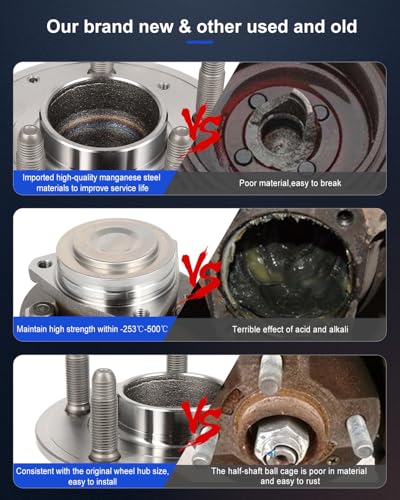 Our brand new & other used and old

VS

Imported high-quality manganese steel materials to improve service life

Poor material,easy to break

VS

Maintain high strength within -253℃-500℃

Terrible effect of acid and alkali

VS

Consistent with the original wheel hub size, easy to install

The half-shaft ball cage is poor in material and easy to rust