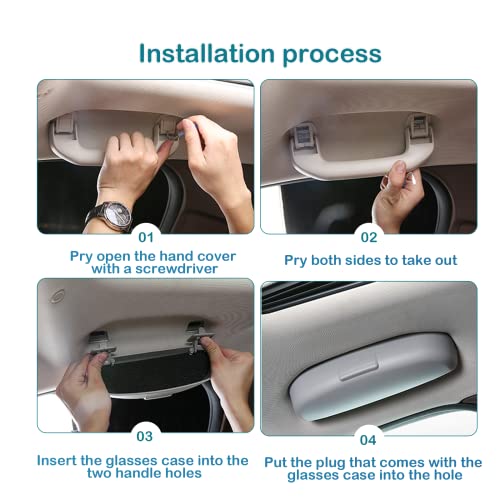 Installation process

01

Pry open the hand cover with a screwdriver

02

Pry both sides to take out

03

Insert the glasses case into the two handle holes

04

Put the plug that comes with the glasses case into the hole