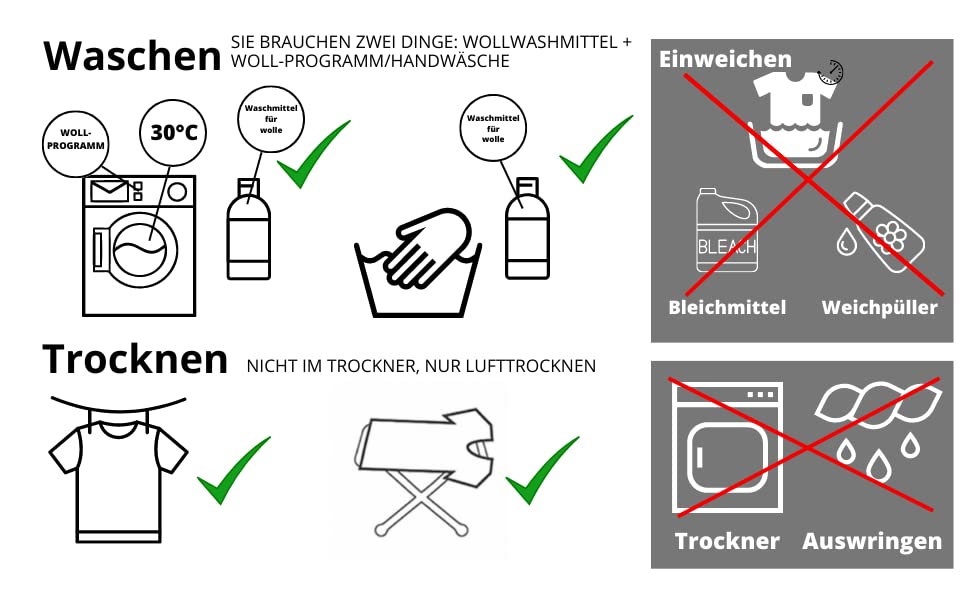 Waschen SIE BRAUCHEN ZWEI DINGE: WOLLWASHMITTEL + WOLL-PROGRAMM/HANDWÄSCHE

WOLL-PROGRAMM

30°C

Waschmittel für wolle

Waschmittel für wolle

Einweichen

BLEACH

Bleichmittel

Weichpüller

Trocknen NICHT IM TROCKNER, NUR LUFTTROCKNEN

Trockner

Auswringen