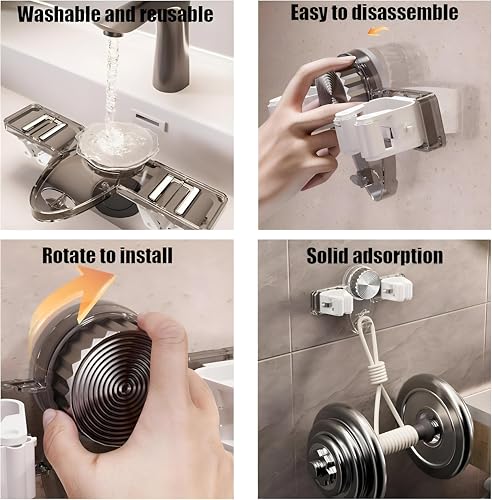 Washable and reusable

Easy to disassemble

Rotate to install

Solid adsorption