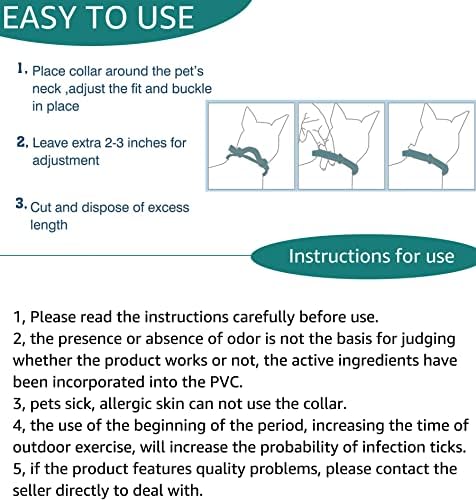 EASY TO USE

1. Place collar around the pet's neck ,adjust the fit and buckle in place

2. Leave extra 2-3 inches for adjustment

3. Cut and dispose of excess length

Instructions for use

1, Please read the instructions carefully before use.
2, the presence or absence of odor is not the basis for judging whether the product works or not, the active ingredients have been incorporated into the PVC.
3, pets sick, allergic skin can not use the collar.
4, the use of the beginning of the period, increasing the time of outdoor exercise, will increase the probability of infection ticks.
5, if the product features quality problems, please contact the seller directly to deal with.