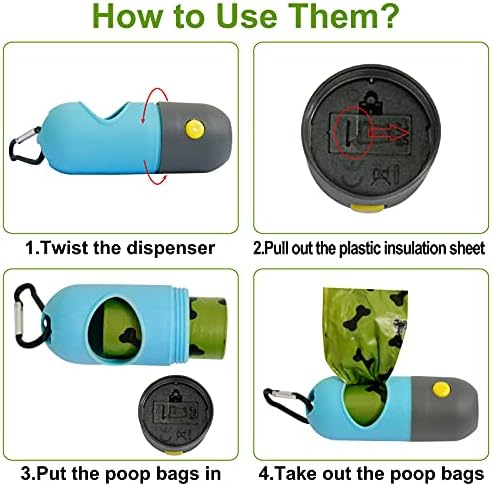 How to Use Them?

1.Twist the dispenser

2.Pull out the plastic insulation sheet

3.Put the poop bags in

4.Take out the poop bags