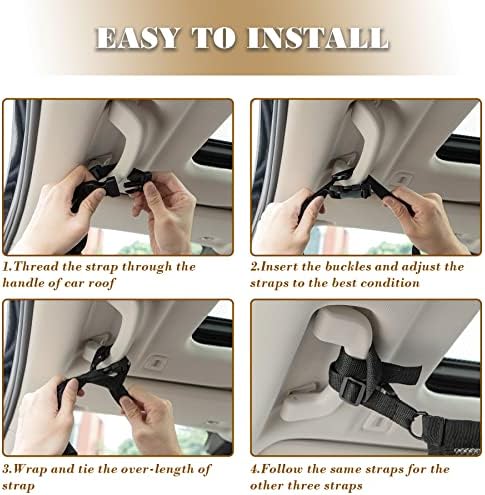 EASY TO INSTALL

1.Thread the strap through the handle of car roof

2.Insert the buckles and adjust the straps to the best condition

3.Wrap and tie the over-length of strap

4.Follow the same straps for the other three straps