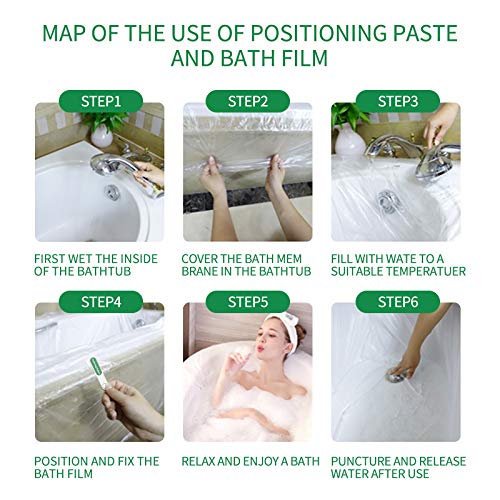 MAP OF THE USE OF POSITIONING PASTE AND BATH FILM

STEP1

FIRST WET THE INSIDE OF THE BATHTUB

STEP2

COVER THE BATH MEM BRANE IN THE BATHTUB

STEP3

FILL WITH WATE TO A SUITABLE TEMPERATUER

STEP4

POSITION AND FIX THE BATH FILM

STEP5

RELAX AND ENJOY A BATH

STEP6

PUNCTURE AND RELEASE WATER AFTER USE