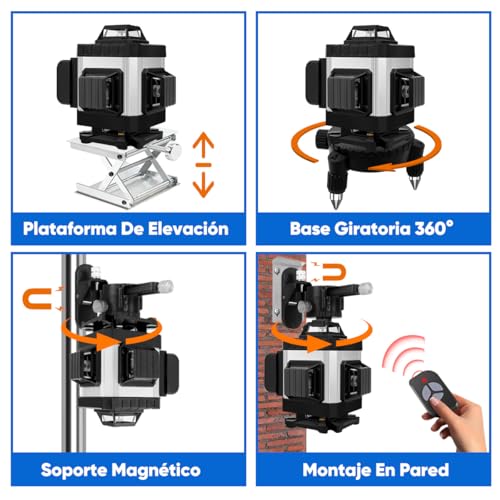 Plataforma De Elevación

Base Giratoria 360°

Soporte Magnético

Montaje En Pared