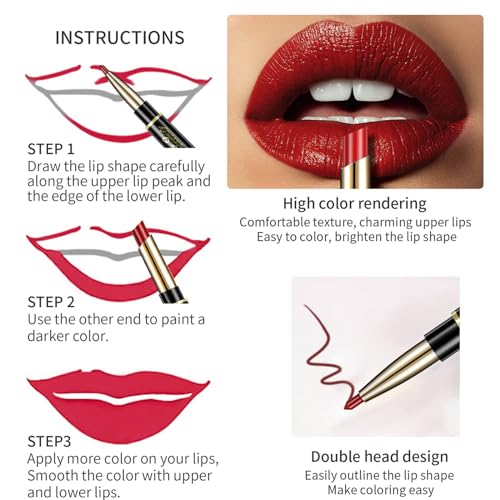 INSTRUCTIONS

STEP 1
Draw the lip shape carefully along the upper lip peak and the edge of the lower lip.

STEP 2
Use the other end to paint a darker color.

STEP3
Apply more color on your lips, Smooth the color with upper and lower lips.

High color rendering
Comfortable texture, charming upper lips
Easy to color, brighten the lip shape

Double head design
Easily outline the lip shape
Make coloring easy