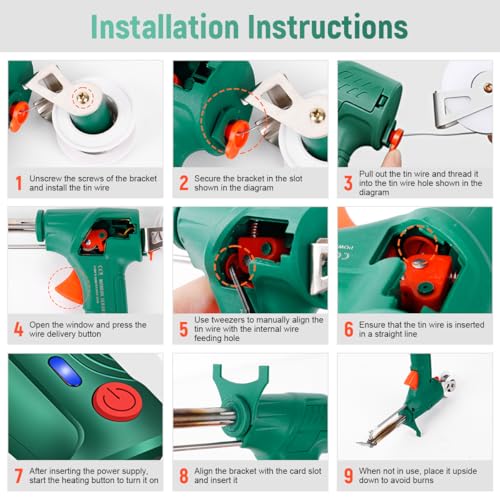 Installation Instructions

1 Unscrew the screws of the bracket and install the tin wire

2 Secure the bracket in the slot shown in the diagram

3 Pull out the tin wire and thread it into the tin wire hole shown in the diagram

4 Open the window and press the wire delivery button

5 Use tweezers to manually align the tin wire with the internal wire feeding hole

6 Ensure that the tin wire is inserted in a straight line

7 After inserting the power supply, start the heating button to turn it on

8 Align the bracket with the card slot and insert it

9 When not in use, place it upside down to avoid burns