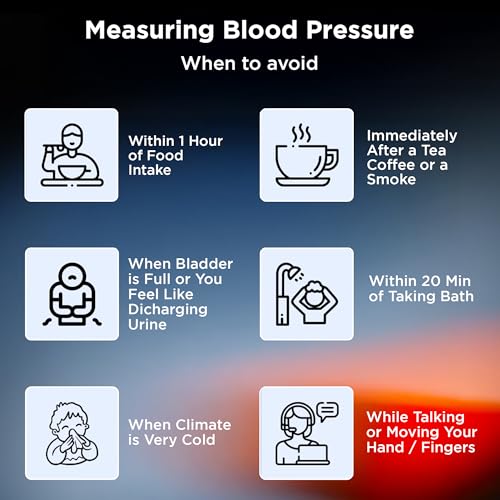 Measuring Blood Pressure

When to avoid

Within 1 Hour of Food Intake

Immediately After a Tea Coffee or a Smoke

When Bladder is Full or You Feel Like Dicharging Urine

Within 20 Min of Taking Bath

When Climate is Very Cold

While Talking or Moving Your Hand / Fingers