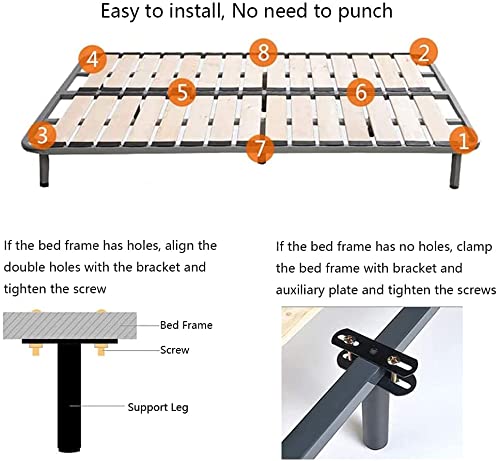 Easy to install, No need to punch

4
8
2
5
6
3
7
1

If the bed frame has holes, align the double holes with the bracket and tighten the screw

Bed Frame
Screw
Support Leg

If the bed frame has no holes, clamp the bed frame with bracket and auxiliary plate and tighten the screws