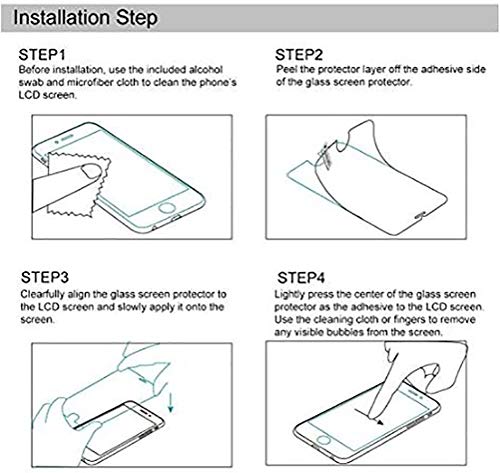 Installation Step

STEP1
Before installation, use the included alcohol swab and microfiber cloth to clean the phone's LCD screen.

STEP2
Peel the protector layer off the adhesive side of the glass screen protector.

STEP3
Clearfully align the glass screen protector to the LCD screen and slowly apply it onto the screen.

STEP4
Lightly press the center of the glass screen protector as the adhesive to the LCD screen. Use the cleaning cloth or fingers to remove any visible bubbles from the screen.