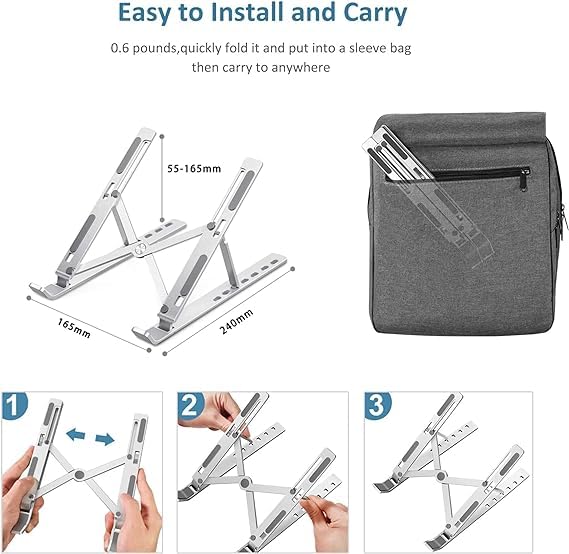 Easy to Install and Carry

0.6 pounds,quickly fold it and put into a sleeve bag then carry to anywhere

55-165mm

165mm

240mm

1

2

3