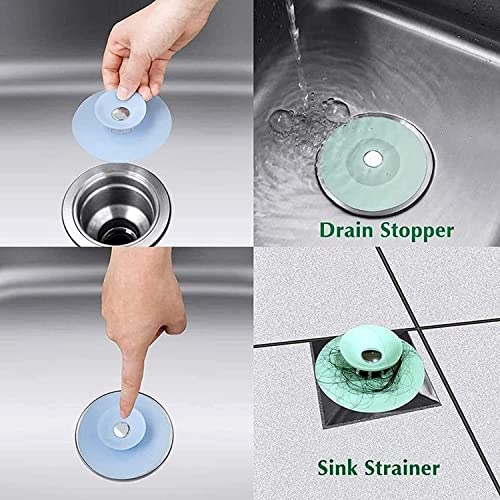 Drain Stopper

Sink Strainer