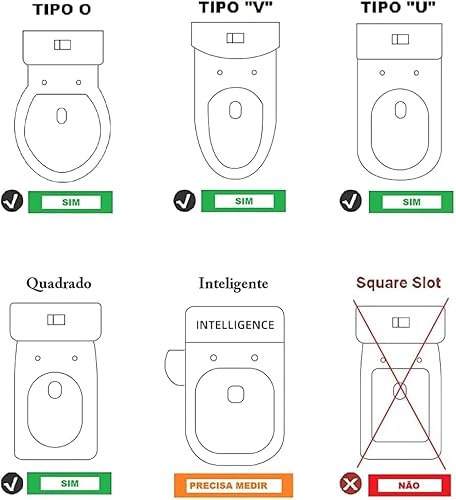 TIPO O

SIM

TIPO "V"

SIM

TIPO "U"

SIM

Quadrado

SIM

Inteligente

INTELLIGENCE

PRECISA MEDIR

Square Slot

NÃO