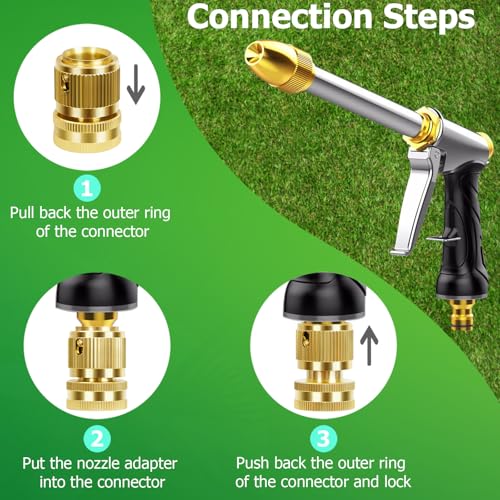 Connection Steps

1
Pull back the outer ring of the connector

2
Put the nozzle adapter into the connector

3
Push back the outer ring of the connector and lock