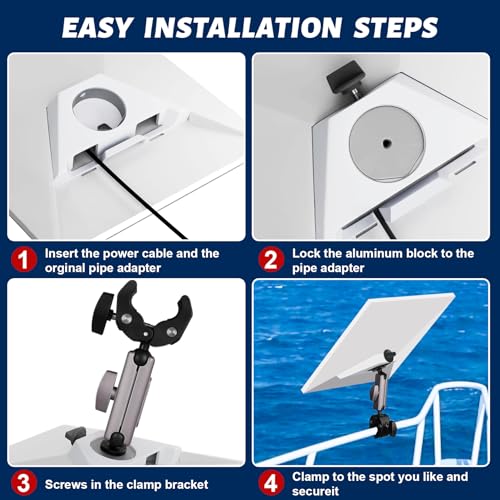 EASY INSTALLATION STEPS

1 Insert the power cable and the orginal pipe adapter

2 Lock the aluminum block to the pipe adapter

3 Screws in the clamp bracket

4 Clamp to the spot you like and secureit