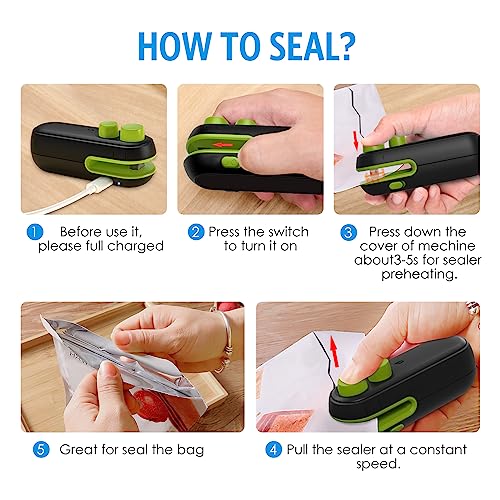 HOW TO SEAL?

1 Before use it, please full charged

2 Press the switch to turn it on

3 Press down the cover of mechine about3-5s for sealer preheating.

5 Great for seal the bag

4 Pull the sealer at a constant speed.