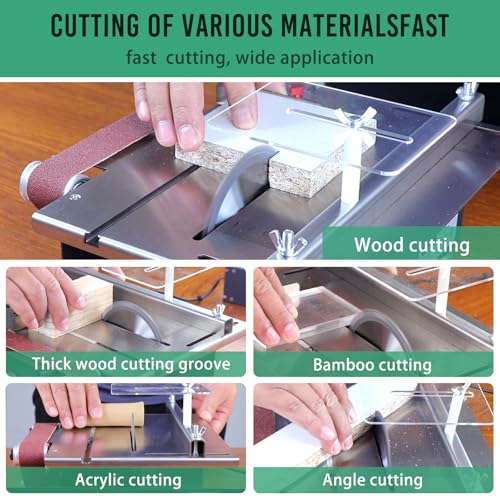 CUTTING OF VARIOUS MATERIALSFAST

fast cutting, wide application

Wood cutting

Thick wood cutting groove

Bamboo cutting

Acrylic cutting

Angle cutting