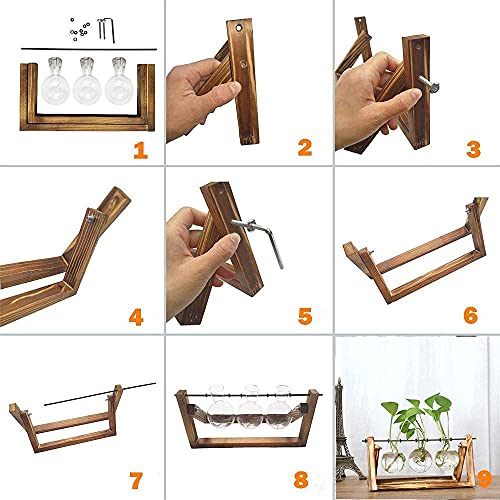 1

2

3

4

5

6

7

8

9