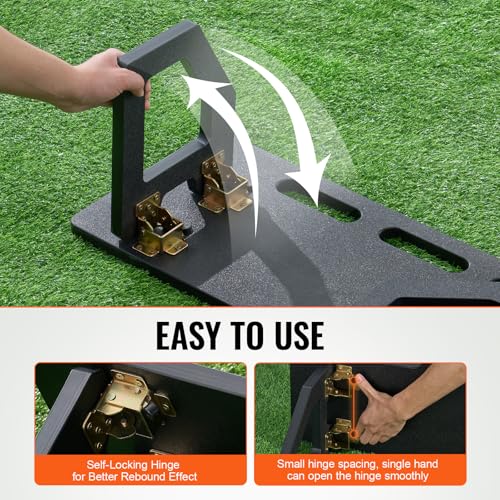 EASY TO USE

Self-Locking Hinge for Better Rebound Effect

Small hinge spacing, single hand can open the hinge smoothly