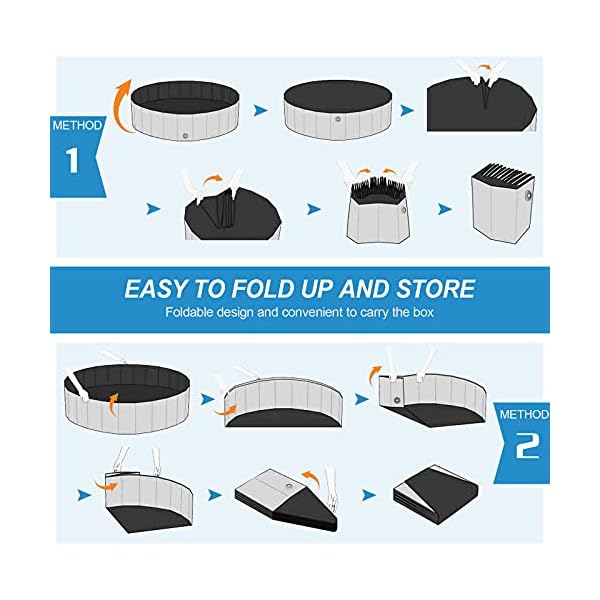 METHOD
1

EASY TO FOLD UP AND STORE
Foldable design and convenient to carry the box

METHOD
2