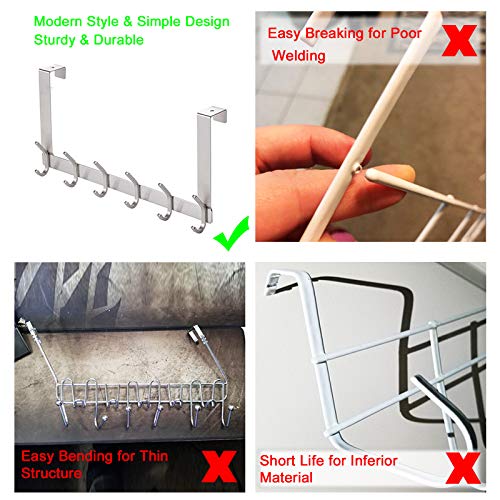 Modern Style & Simple Design
Sturdy & Durable

Easy Breaking for Poor Welding

X

Easy Bending for Thin Structure

X

Short Life for Inferior Material

X