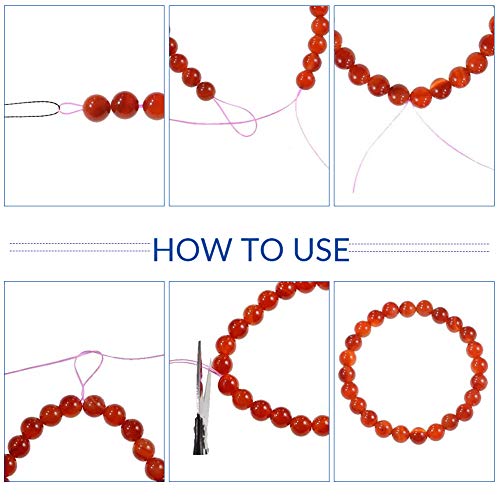 HOW TO USE