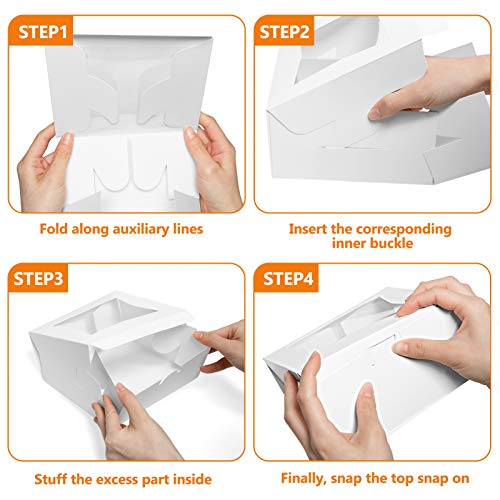 STEP1

Fold along auxiliary lines

STEP2

Insert the corresponding inner buckle

STEP3

Stuff the excess part inside

STEP4

Finally, snap the top snap on