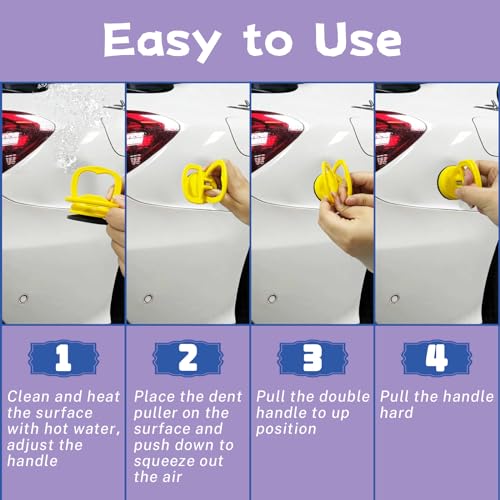 Easy to Use

1

Clean and heat the surface with hot water, adjust the handle

2

Place the dent puller on the surface and push down to squeeze out the air

3

Pull the double handle to up position

4

Pull the handle hard