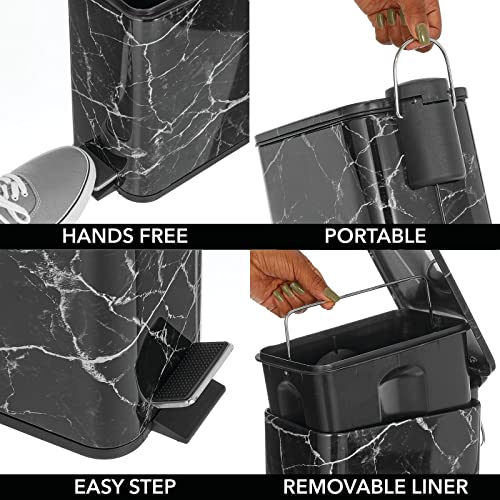 HANDS FREE

PORTABLE

EASY STEP

REMOVABLE LINER