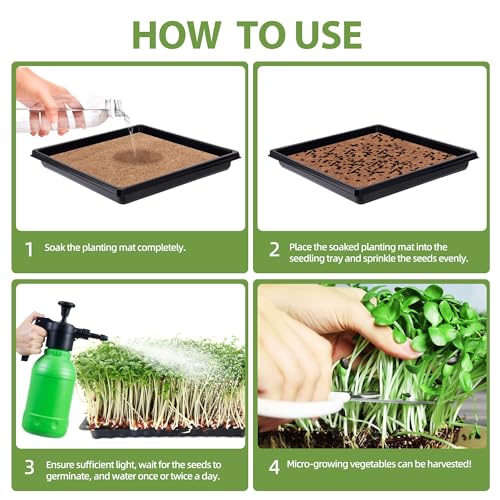 HOW TO USE

1 Soak the planting mat completely.

2 Place the soaked planting mat into the seedling tray and sprinkle the seeds evenly.

3 Ensure sufficient light, wait for the seeds to germinate, and water once or twice a day.

4 Micro-growing vegetables can be harvested!