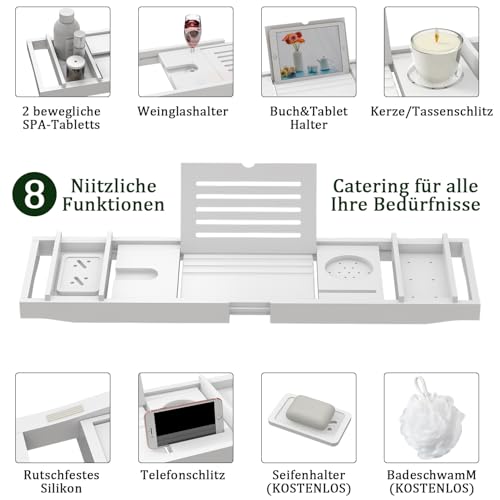 2 bewegliche SPA-Tabletts

Weinglashalter

Buch&Tablet Halter

Kerze/Tassenschlitz

8 Niitzliche Funktionen

Catering für alle Ihre Bedürfnisse

Rutschfestes Silikon

Telefonschlitz

Seifenhalter (KOSTENLOS)

BadeschwamM (KOSTENLOS)