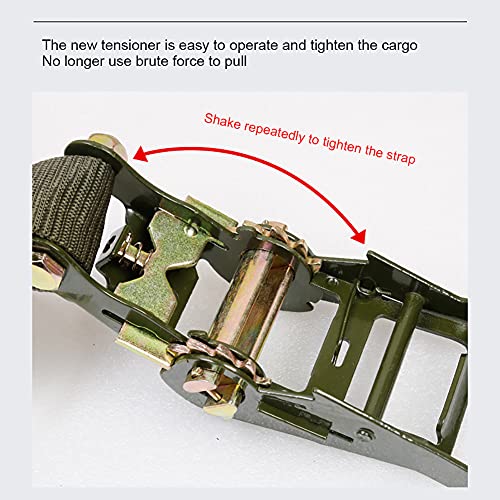 The new tensioner is easy to operate and tighten the cargo
No longer use brute force to pull

Shake repeatedly to tighten the strap