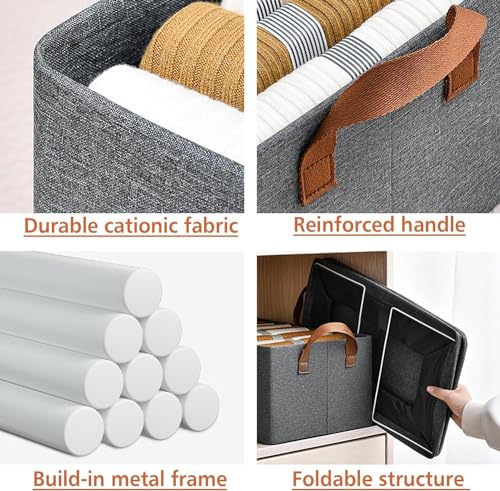 Durable cationic fabric

Reinforced handle

Build-in metal frame

Foldable structure