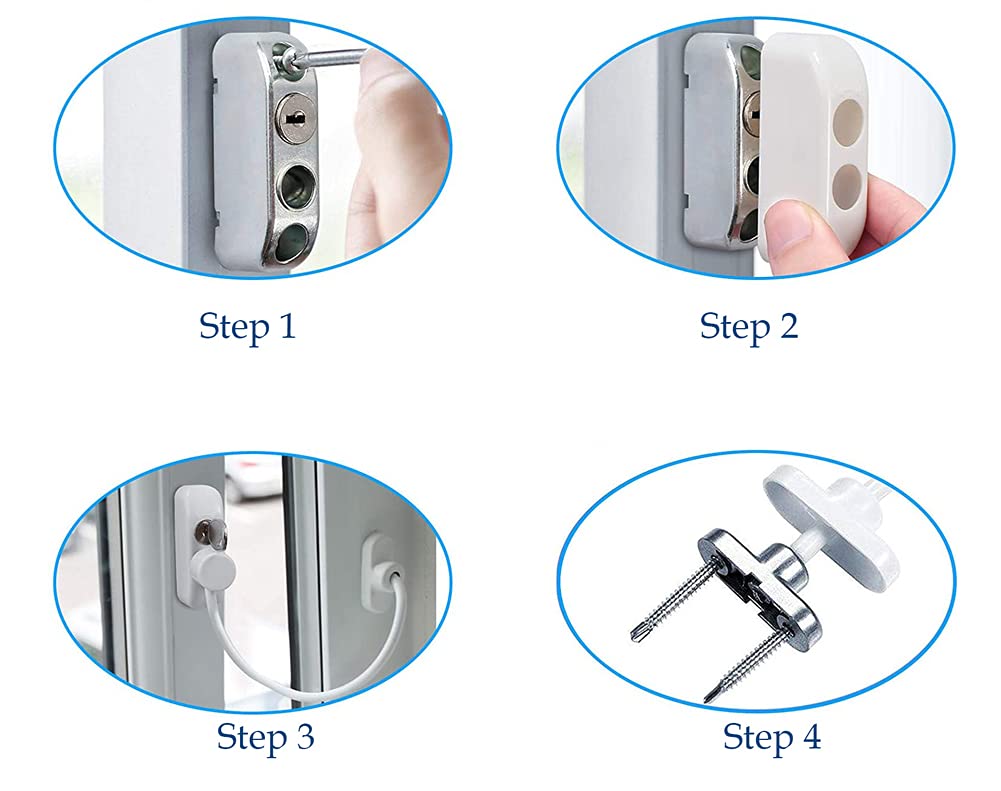 Step 1

Step 2

Step 3

Step 4