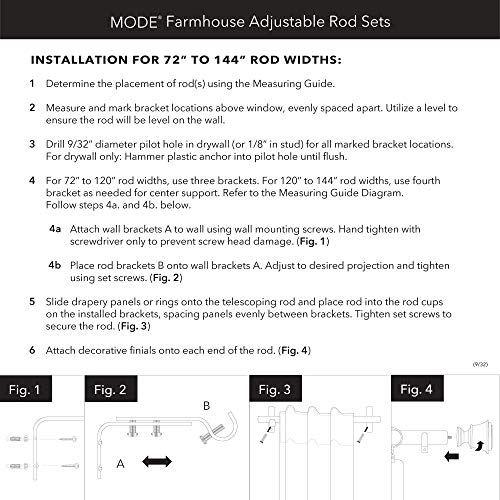 MODE® Farmhouse Adjustable Rod Sets

INSTALLATION FOR 72" TO 144" ROD WIDTHS:

1 Determine the placement of rod(s) using the Measuring Guide.

2 Measure and mark bracket locations above window, evenly spaced apart. Utilize a level to ensure the rod will be level on the wall.

3 Drill 9/32" diameter pilot hole in drywall (or 1/8" in stud) for all marked bracket locations. For drywall only: Hammer plastic anchor into pilot hole until flush.

4 For 72" to 120" rod widths, use three brackets. For 120" to 144" rod widths, use fourth bracket as needed for center support. Refer to the Measuring Guide Diagram. Follow steps 4a. and 4b. below.

4a Attach wall brackets A to wall using wall mounting screws. Hand tighten with screwdriver only to prevent screw head damage. (Fig. 1)

4b Place rod brackets B onto wall brackets A. Adjust to desired projection and tighten using set screws. (Fig. 2)

5 Slide drapery panels or rings onto the telescoping rod and place rod into the rod cups on the installed brackets, spacing panels evenly between brackets. Tighten set screws to secure the rod. (Fig. 3)

6 Attach decorative finials onto each end of the rod. (Fig. 4)

(9/32)

Fig. 1

Fig. 2

B

A

Fig. 3

Fig. 4