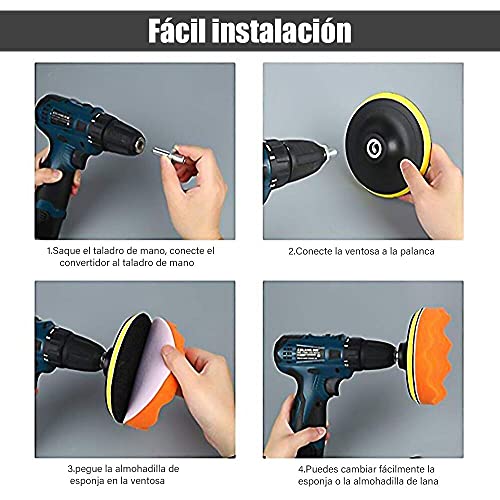 Fácil instalación

1.Saque el taladro de mano, conecte el convertidor al taladro de mano

2.Conecte la ventosa a la palanca

3.pegue la almohadilla de esponja en la ventosa

4.Puedes cambiar fácilmente la esponja o la almohadilla de lana