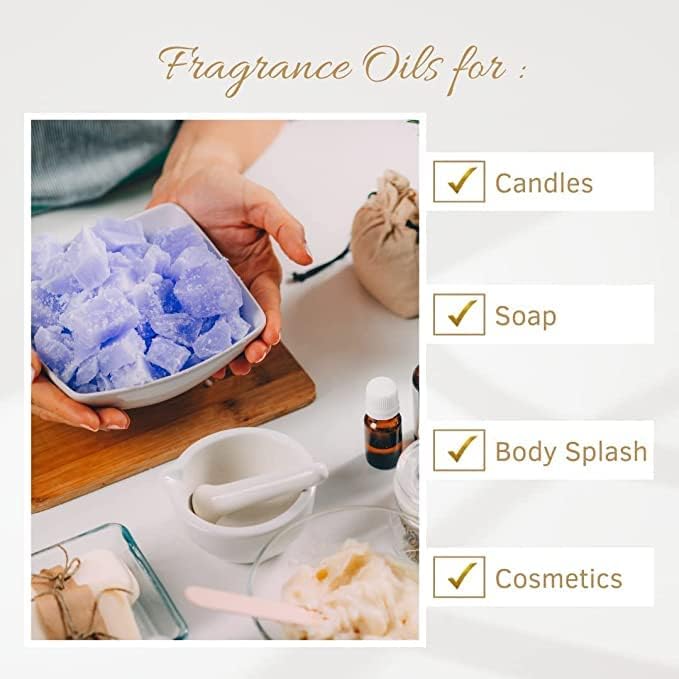 Fragrance Oils for :

✓ Candles

✓ Soap

✓ Body Splash

✓ Cosmetics