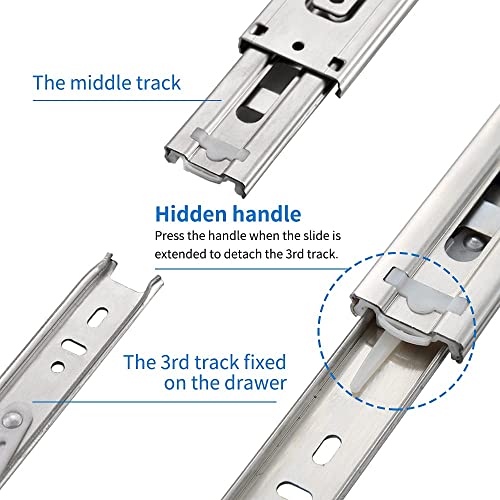 The middle track

Hidden handle
Press the handle when the slide is extended to detach the 3rd track.

The 3rd track fixed on the drawer