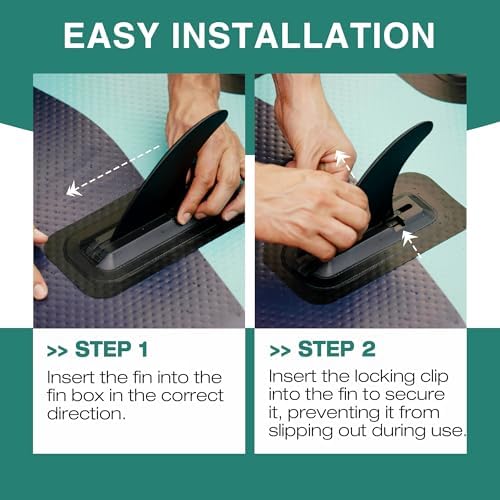 EASY INSTALLATION

>> STEP 1

Insert the fin into the fin box in the correct direction.

>> STEP 2

Insert the locking clip into the fin to secure it, preventing it from slipping out during use.