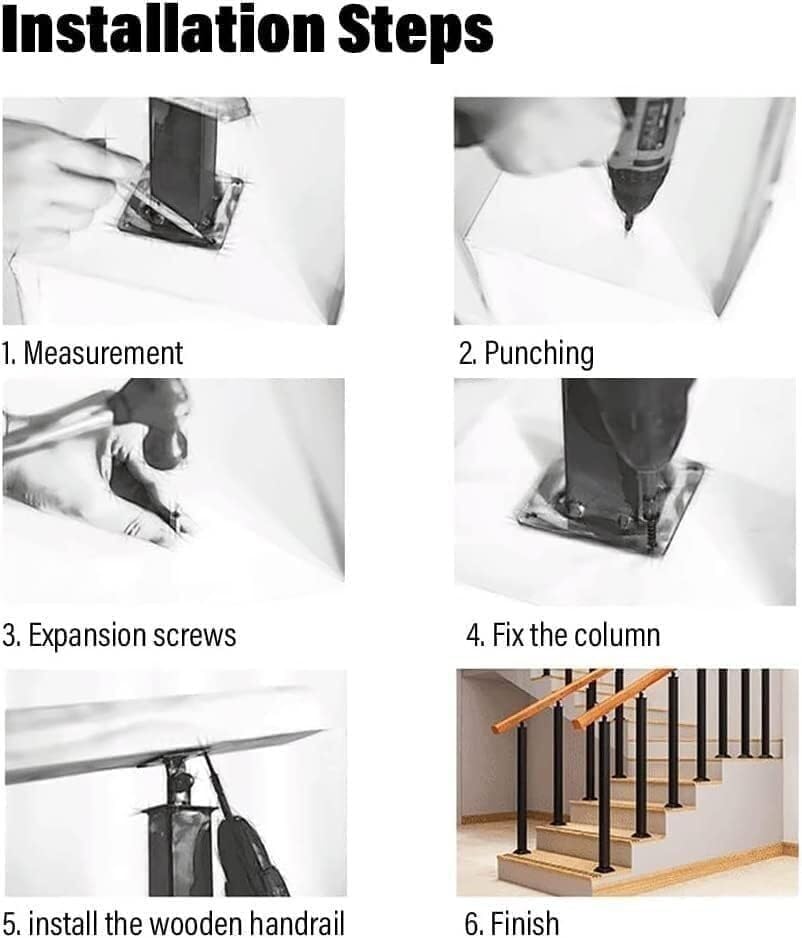 Installation Steps

1. Measurement

2. Punching

3. Expansion screws

4. Fix the column

5. install the wooden handrail

6. Finish