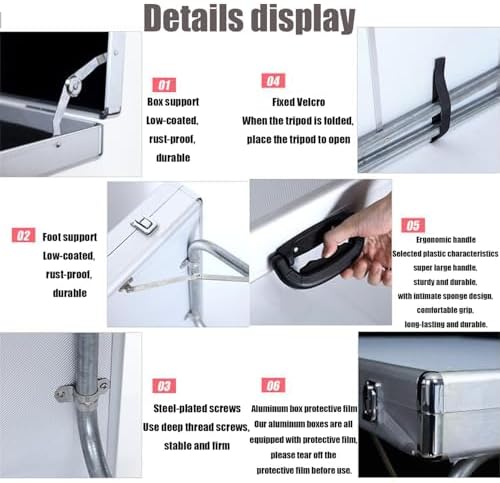 Details display

01
Box support
Low-coated,
rust-proof,
durable

04
Fixed Velcro
When the tripod is folded,
place the tripod to open

02
Foot support
Low-coated,
rust-proof,
durable

05
Ergonomic handle
Selected plastic characteristics
super large handle,
sturdy and durable,
with intimate sponge design,
comfortable grip,
long-lasting and durable.

03
Steel-plated screws
Use deep thread screws,
stable and firm

06
Aluminum box protective film
Our aluminum boxes are all
equipped with protective film,
please tear off the
protective film before use.