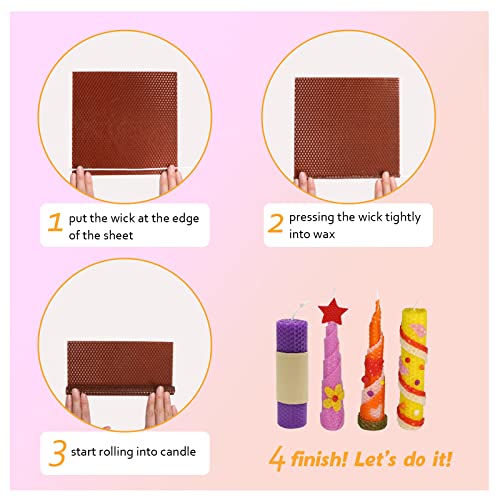 1 put the wick at the edge of the sheet

2 pressing the wick tightly into wax

3 start rolling into candle

4 finish! Let's do it!