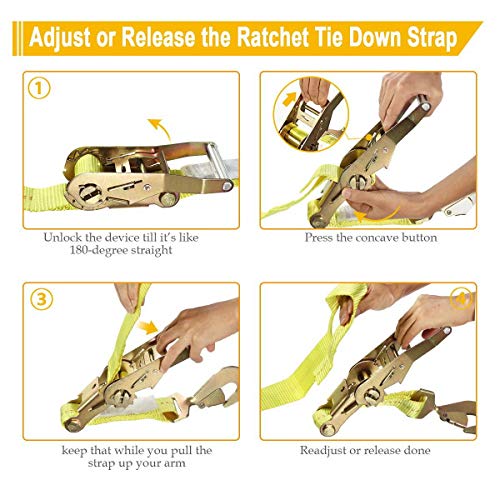 Adjust or Release the Ratchet Tie Down Strap

1

Unlock the device till it's like 180-degree straight

Press the concave button

3

keep that while you pull the strap up your arm

4

Readjust or release done