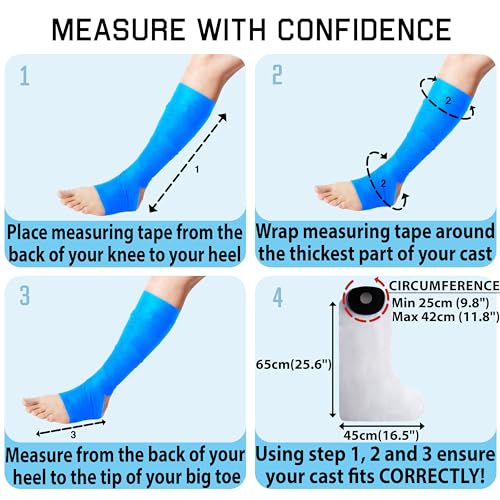 MEASURE WITH CONFIDENCE

1

1

Place measuring tape from the back of your knee to your heel

2

2

2

Wrap measuring tape around the thickest part of your cast

3

3

Measure from the back of your heel to the tip of your big toe

4

CIRCUMFERENCE
Min 25cm (9.8")
Max 42cm (11.8")

65cm(25.6")

45cm(16.5")

Using step 1, 2 and 3 ensure your cast fits CORRECTLY!