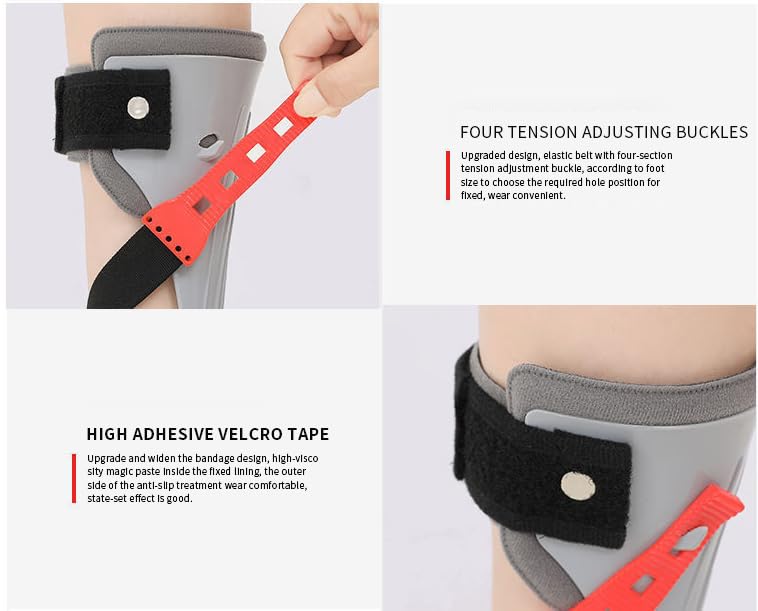 FOUR TENSION ADJUSTING BUCKLES

Upgraded design, elastic belt with four-section tension adjustment buckle, according to foot size to choose the required hole position for fixed, wear convenient.

HIGH ADHESIVE VELCRO TAPE

Upgrade and widen the bandage design, high-visco sity magic paste inside the fixed lining, the outer side of the anti-slip treatment wear comfortable, state-set effect is good.