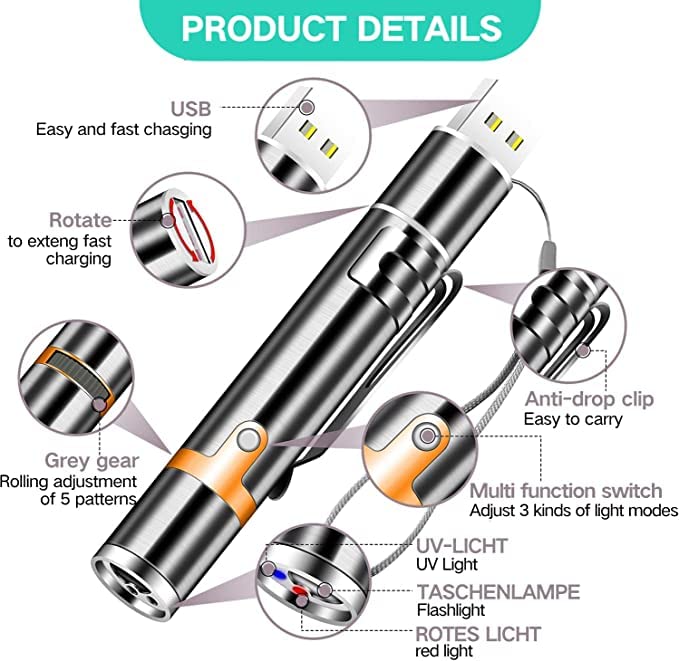 PRODUCT DETAILS

USB
Easy and fast chasging

Rotate
to exteng fast charging

Grey gear
Rolling adjustment of 5 patterns

Anti-drop clip
Easy to carry

Multi function switch
Adjust 3 kinds of light modes

UV-LICHT
UV Light

TASCHENLAMPE
Flashlight

ROTES LICHT
red light