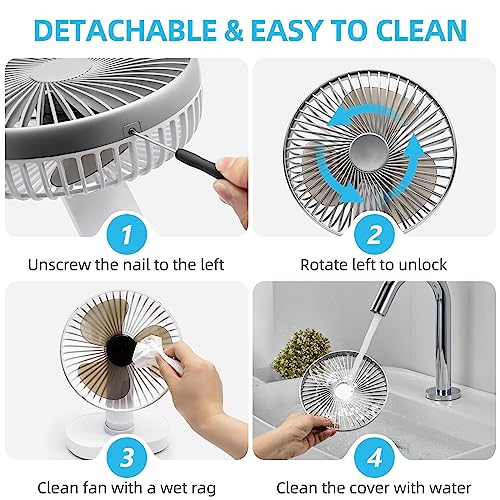 DETACHABLE & EASY TO CLEAN

1
Unscrew the nail to the left

2
Rotate left to unlock

3
Clean fan with a wet rag

4
Clean the cover with water