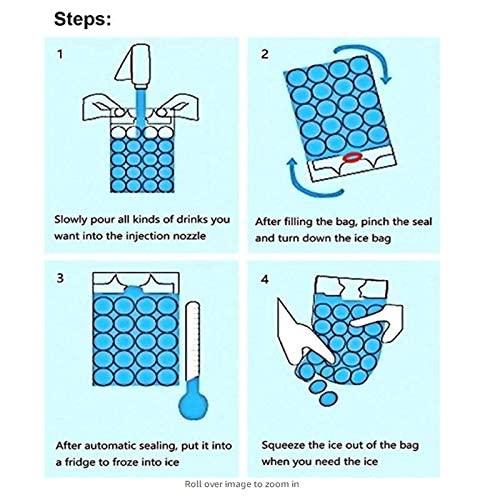 Steps:

1

Slowly pour all kinds of drinks you want into the injection nozzle

2

After filling the bag, pinch the seal and turn down the ice bag

3

After automatic sealing, put it into a fridge to froze into ice

4

Squeeze the ice out of the bag when you need the ice

Roll over image to zoom in