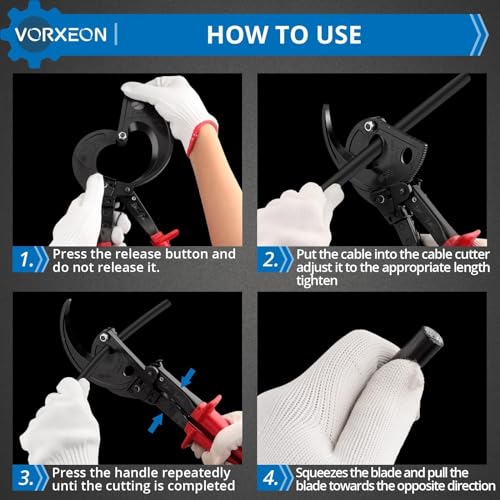 VORXEON

HOW TO USE

1. Press the release button and do not release it.

2. Put the cable into the cable cutter adjust it to the appropriate length tighten

3. Press the handle repeatedly unti the cutting is completed

4. Squeezes the blade and pull the blade towards the opposite direction